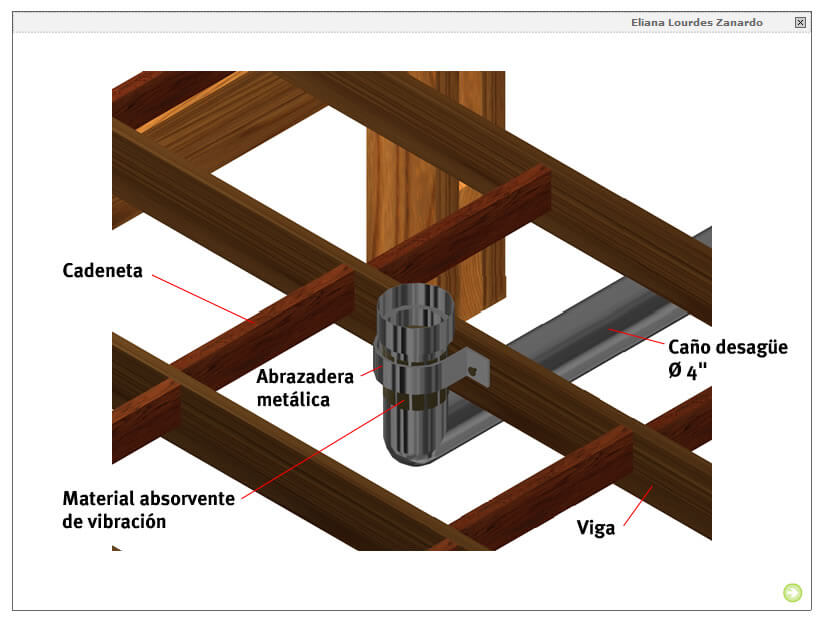 Eliana Lourdes Zanardo

Cadeneta

Abrazadera metálica

Caño desagüe Ø 4"

Material absorvente de vibración

Viga